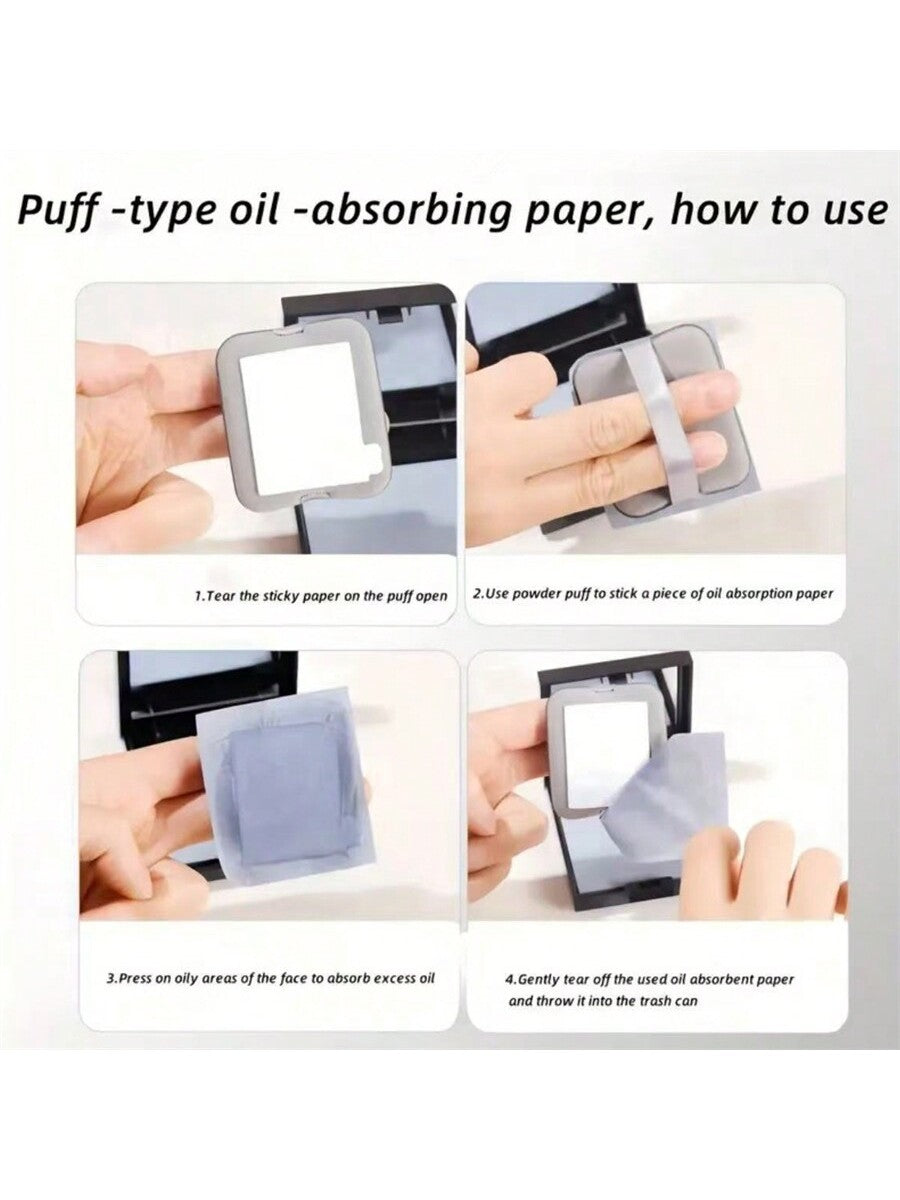 Puff -type oil -absorbing paper, how to use

1.Tear the sticky paper on the puff open

2.Use powder puff to stick a piece of oil absorption paper

3.Press on oily areas of the face to absorb excess oil

4.Gently tear off the used oil absorbent paper and throw it into the trash can