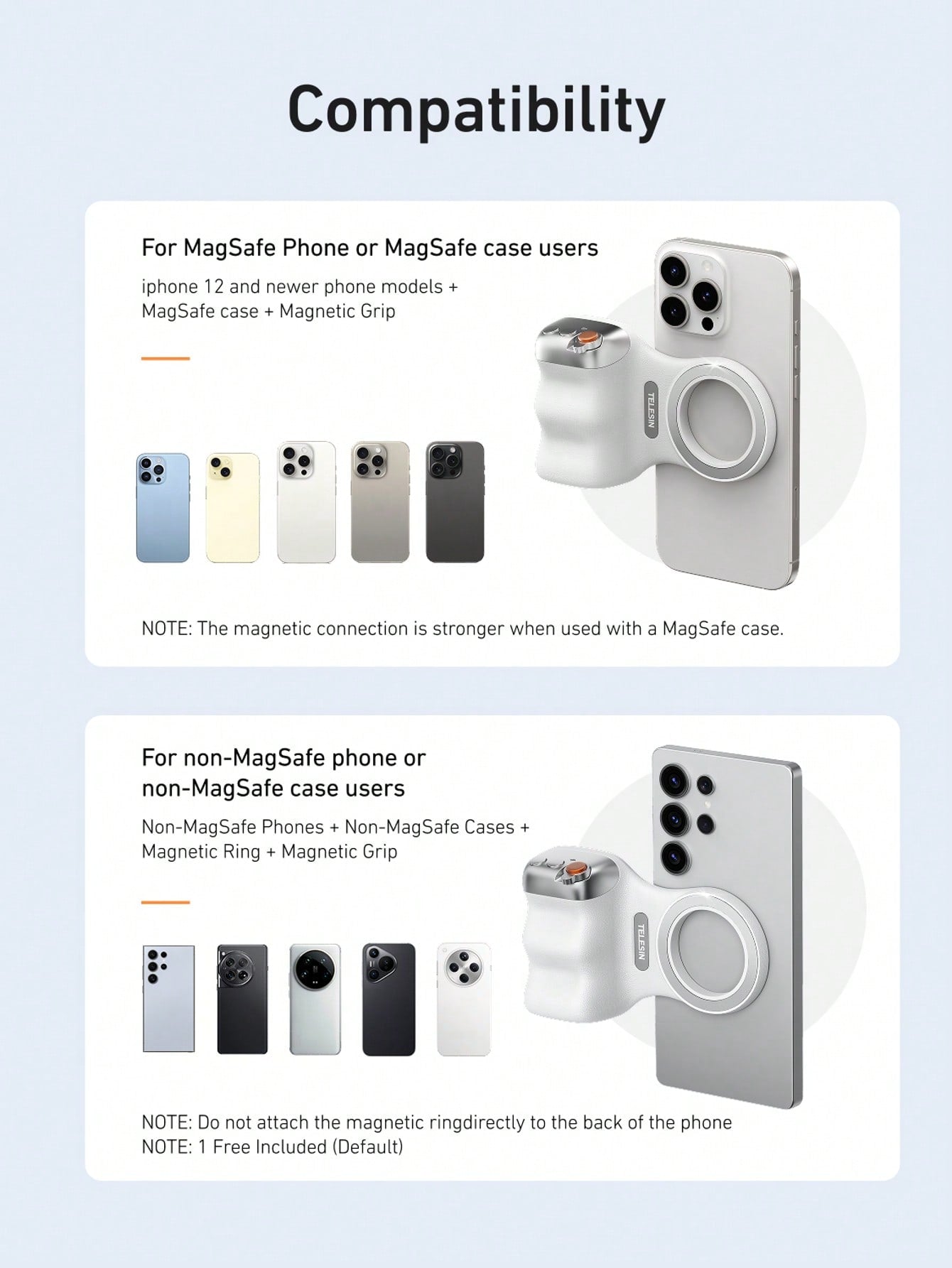 Compatibility

For MagSafe Phone or MagSafe case users

iphone 12 and newer phone models + MagSafe case + Magnetic Grip

TELESIN

NOTE: The magnetic connection is stronger when used with a MagSafe case.

For non-MagSafe phone or non-MagSafe case users

Non-MagSafe Phones + Non-MagSafe Cases + Magnetic Ring + Magnetic Grip

TELESIN

NOTE: Do not attach the magnetic ringdirectly to the back of the phone
NOTE: 1 Free Included (Default)