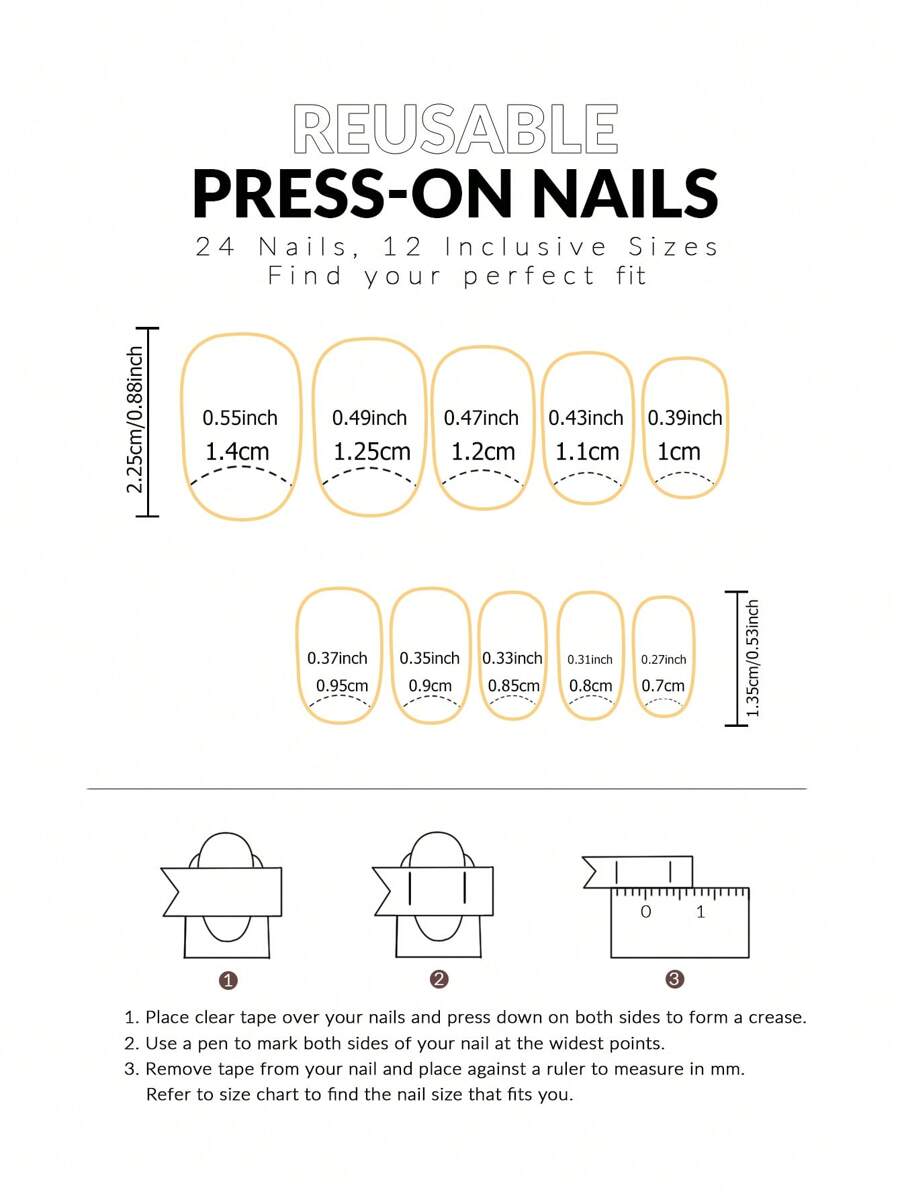 REUSABLE
PRESS-ON NAILS
24 Nails, 12 Inclusive Sizes
Find your perfect fit

2.25cm/0.88inch

0.55inch 1.4cm
0.49inch 1.25cm
0.47inch 1.2cm
0.43inch 1.1cm
0.39inch 1cm

0.37inch 0.95cm
0.35inch 0.9cm
0.33inch 0.85cm
0.31inch 0.8cm
0.27inch 0.7cm

1.35cm/0.53inch

0 1

❶ ❷ ❸

1. Place clear tape over your nails and press down on both sides to form a crease.
2. Use a pen to mark both sides of your nail at the widest points.
3. Remove tape from your nail and place against a ruler to measure in mm. Refer to size chart to find the nail size that fits you.