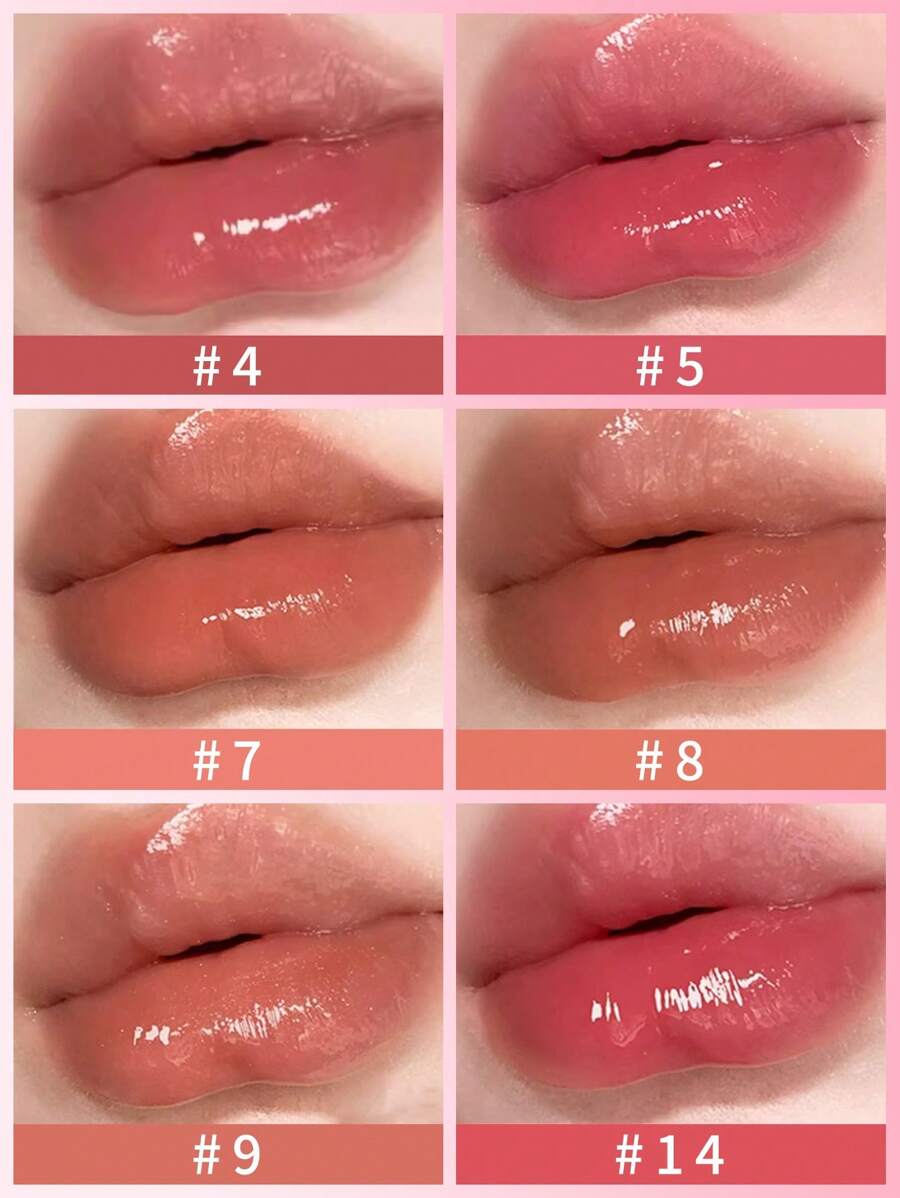 #4

#5

#7

#8

#9

#14