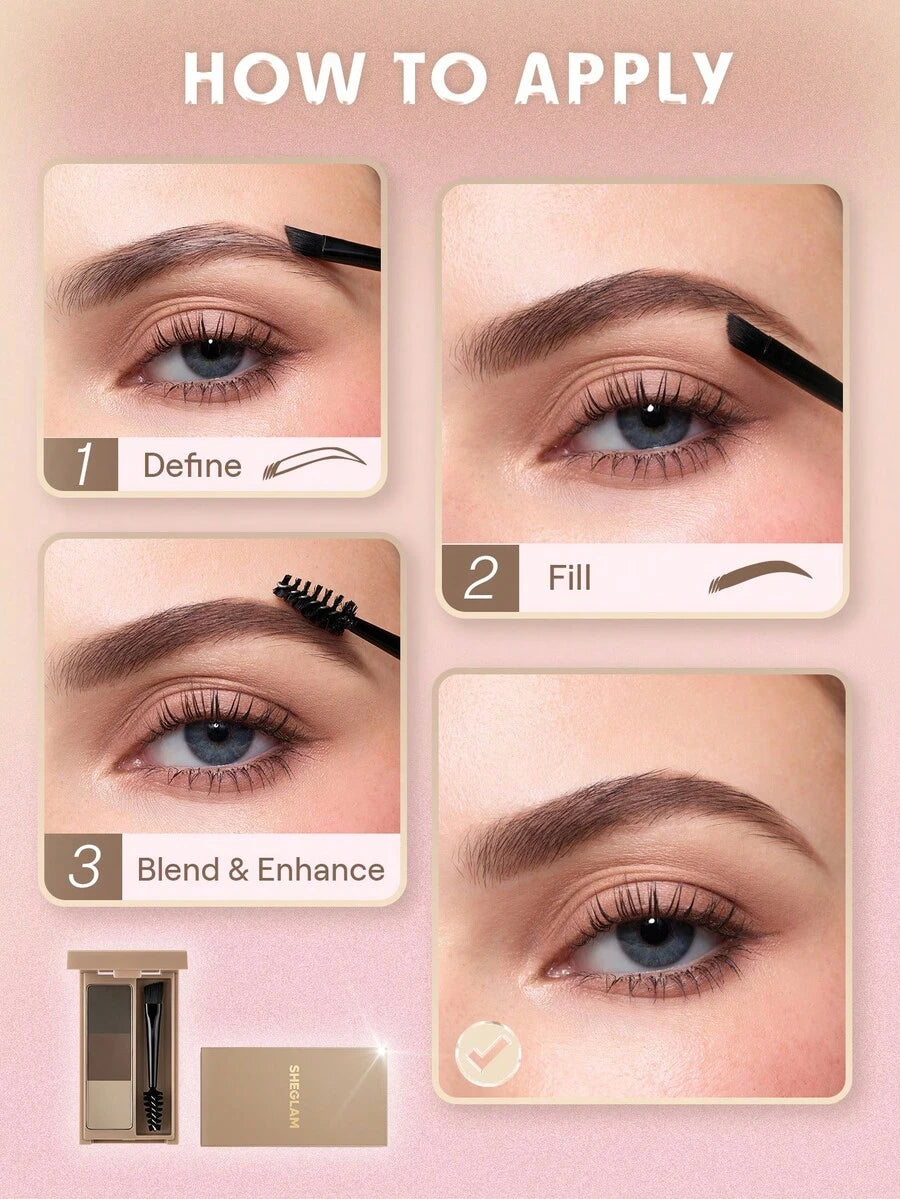 HOW TO APPLY

1 Define

2 Fill

3 Blend & Enhance

SHEGLAM