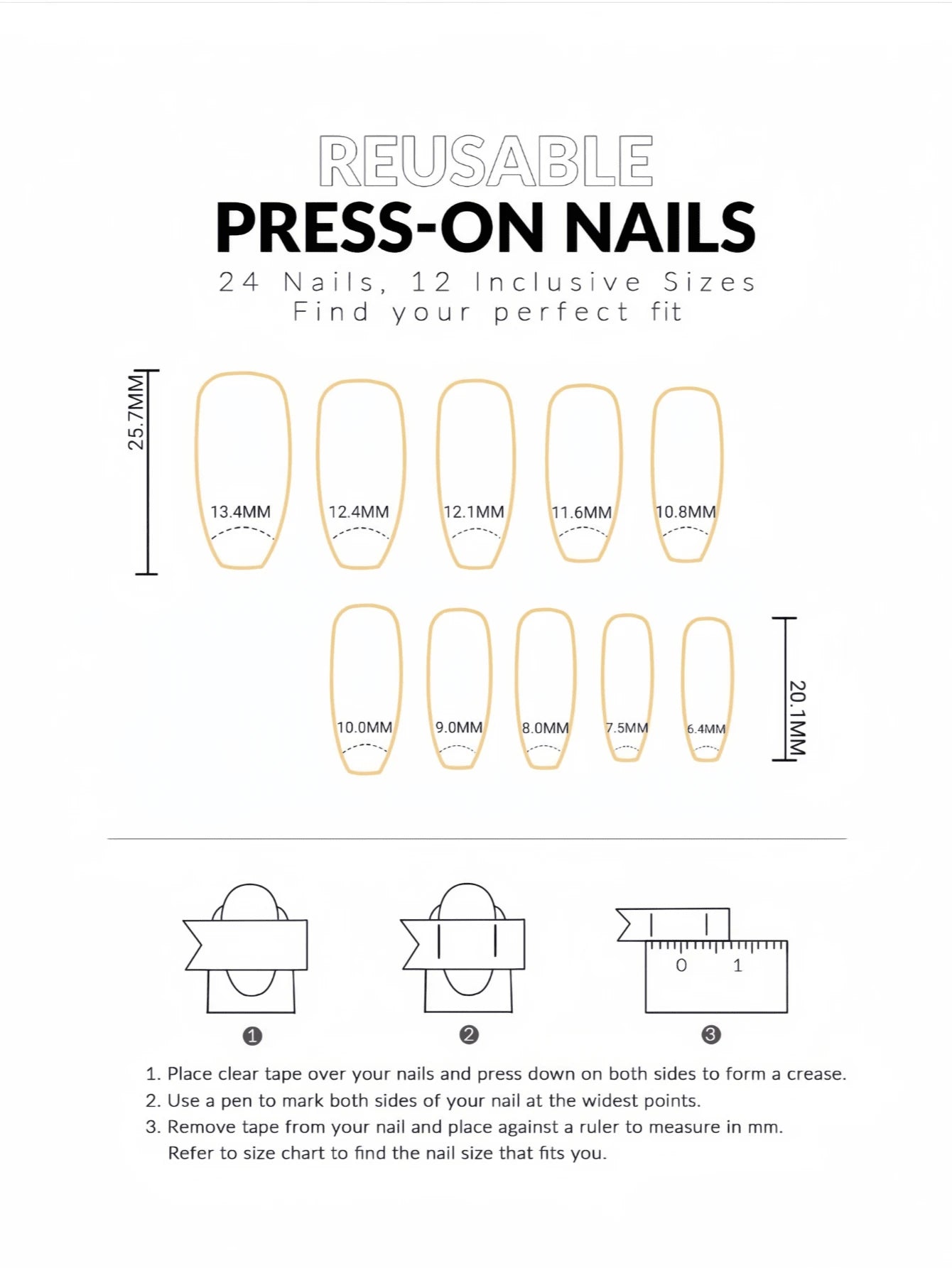 REUSABLE
PRESS-ON NAILS
24 Nails, 12 Inclusive Sizes
Find your perfect fit

25.7MM

13.4MM 12.4MM 12.1MM 11.6MM 10.8MM

10.0MM 9.0MM 8.0MM 7.5MM 6.4MM

20.1MM

0 1

❶ ❷ ❸

1. Place clear tape over your nails and press down on both sides to form a crease.
2. Use a pen to mark both sides of your nail at the widest points.
3. Remove tape from your nail and place against a ruler to measure in mm. Refer to size chart to find the nail size that fits you.