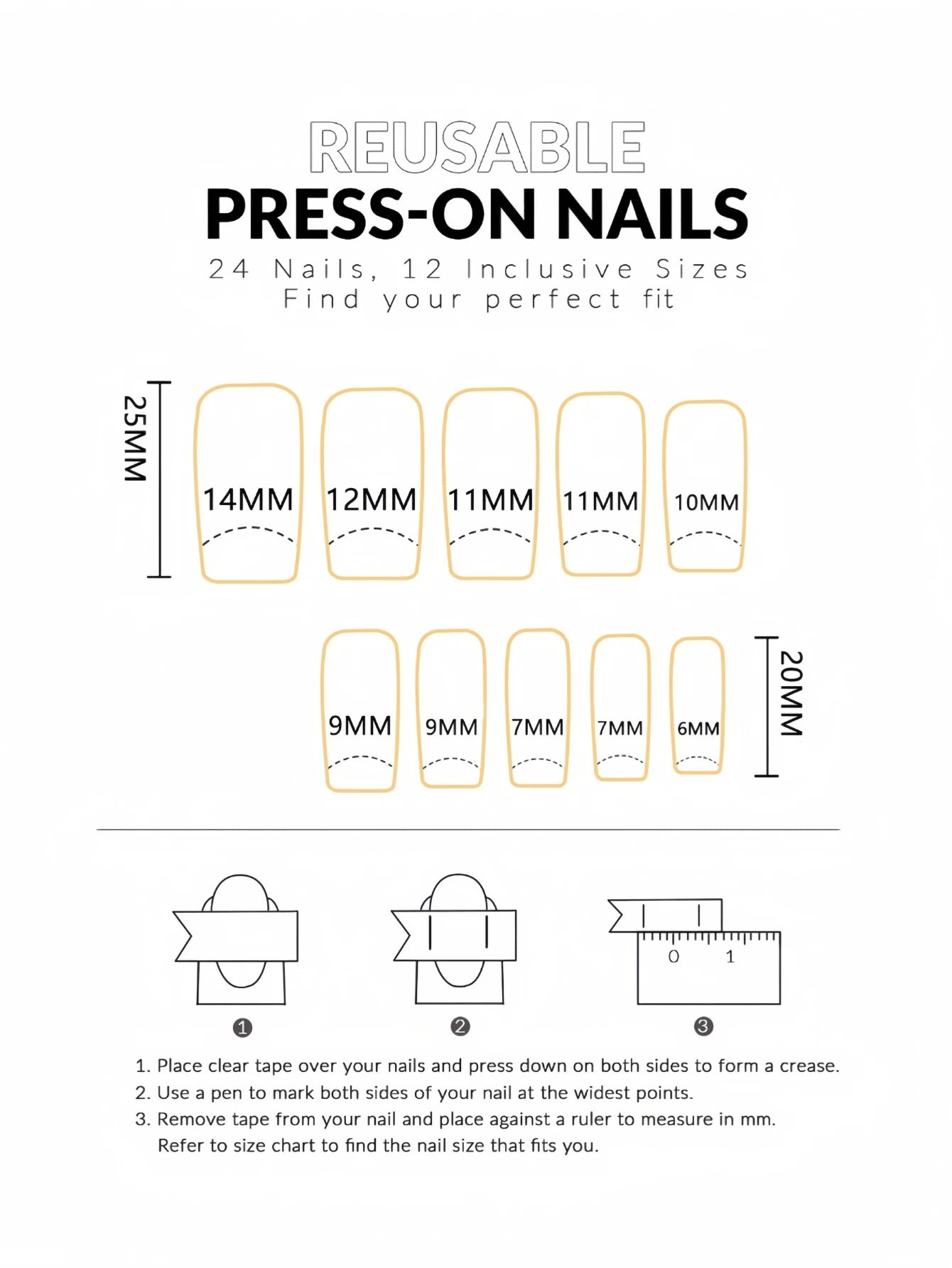 REUSABLE
PRESS-ON NAILS
24 Nails, 12 Inclusive Sizes
Find your perfect fit

25MM
14MM 12MM 11MM 11MM 10MM

9MM 9MM 7MM 7MM 6MM
20MM

0 1

❶ ❷ ❸

1. Place clear tape over your nails and press down on both sides to form a crease.
2. Use a pen to mark both sides of your nail at the widest points.
3. Remove tape from your nail and place against a ruler to measure in mm. Refer to size chart to find the nail size that fits you.